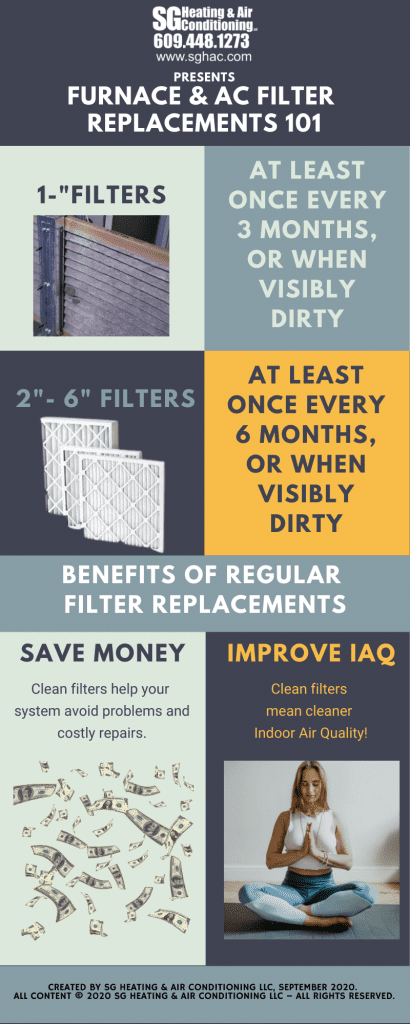 SG Heating & Air Conditioning
609.448.1273
www.sghac.com

PRESENTS
FURNACE & AC FILTER REPLACEMENTS 101

1-"FILTERS

AT LEAST ONCE EVERY 3 MONTHS, OR WHEN VISIBLY DIRTY

2"- 6" FILTERS

AT LEAST ONCE EVERY 6 MONTHS, OR WHEN VISIBLY DIRTY

BENEFITS OF REGULAR FILTER REPLACEMENTS

SAVE MONEY

Clean filters help your system avoid problems and costly repairs.

IMPROVE IAQ

Clean filters mean cleaner Indoor Air Quality!

CREATED BY SG HEATING & AIR CONDITIONING LLC, SEPTEMBER 2020.
ALL CONTENT © 2020 SG HEATING & AIR CONDITIONING LLC – ALL RIGHTS RESERVED.